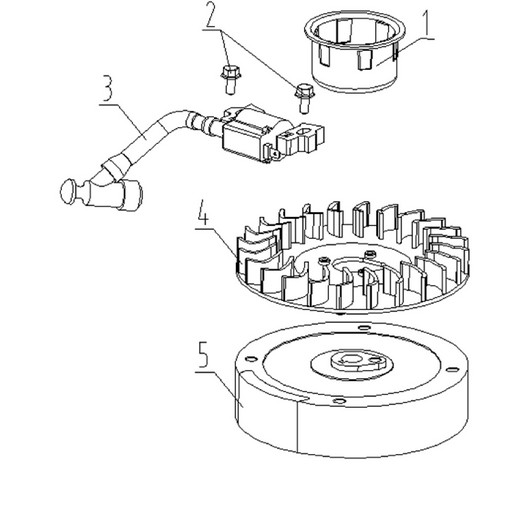 2
1
3
4
5